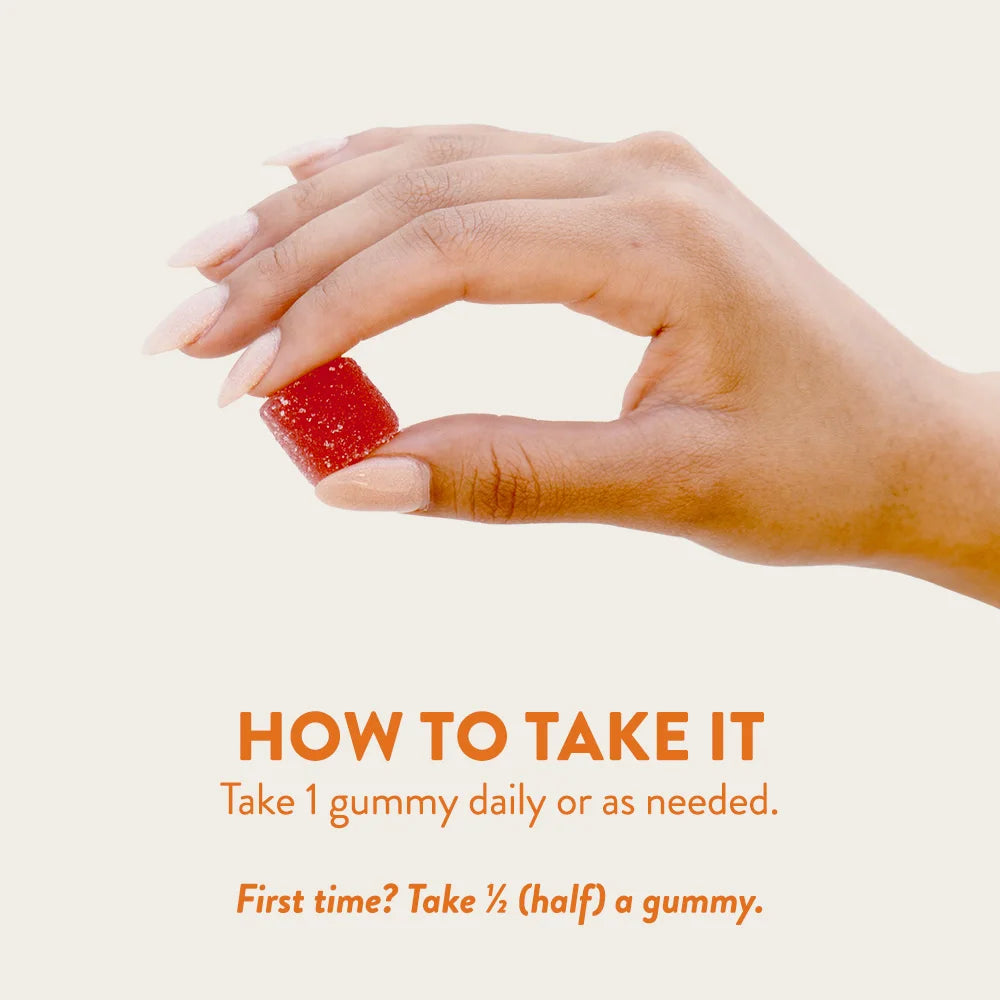 HOW TO TAKE IT
Take 1 gummy daily or as needed.

First time? Take ½ (half) a gummy.