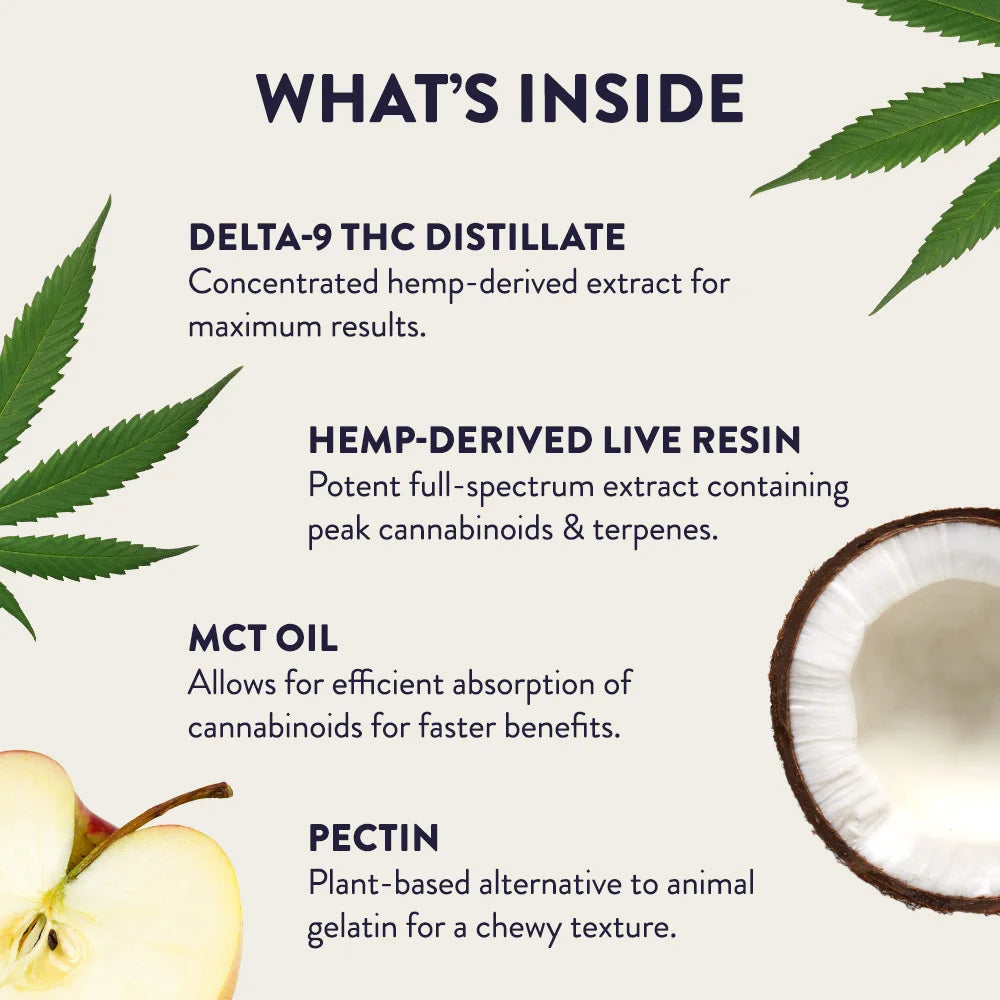 WHAT'S INSIDE

DELTA-9 THC DISTILLATE
Concentrated hemp-derived extract for maximum results.

HEMP-DERIVED LIVE RESIN
Potent full-spectrum extract containing peak cannabinoids & terpenes.

MCT OIL
Allows for efficient absorption of cannabinoids for faster benefits.

PECTIN
Plant-based alternative to animal gelatin for a chewy texture.