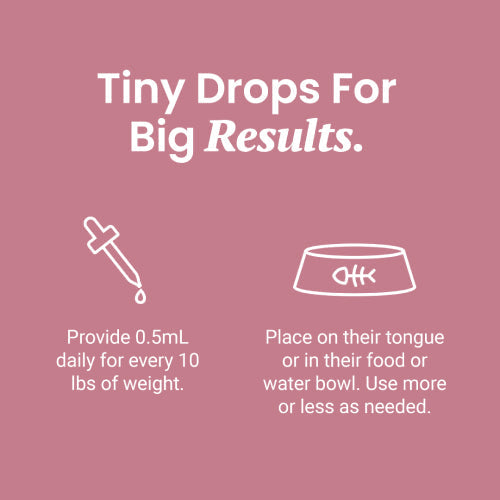 Tiny Drops For Big Results.

Provide 0.5mL daily for every 10 lbs of weight.

Place on their tongue or in their food or water bowl. Use more or less as needed.