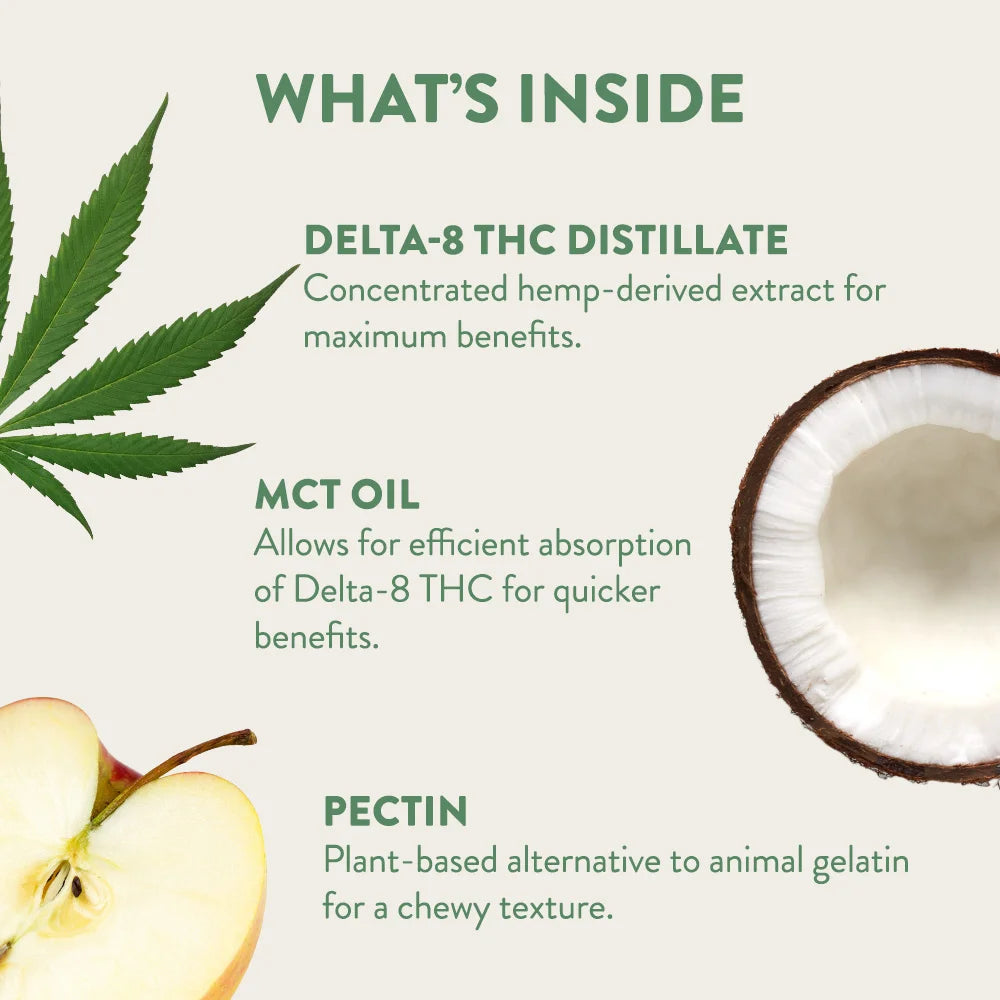 WHAT'S INSIDE

DELTA-8 THC DISTILLATE
Concentrated hemp-derived extract for maximum benefits.

MCT OIL
Allows for efficient absorption of Delta-8 THC for quicker benefits.

PECTIN
Plant-based alternative to animal gelatin for a chewy texture.